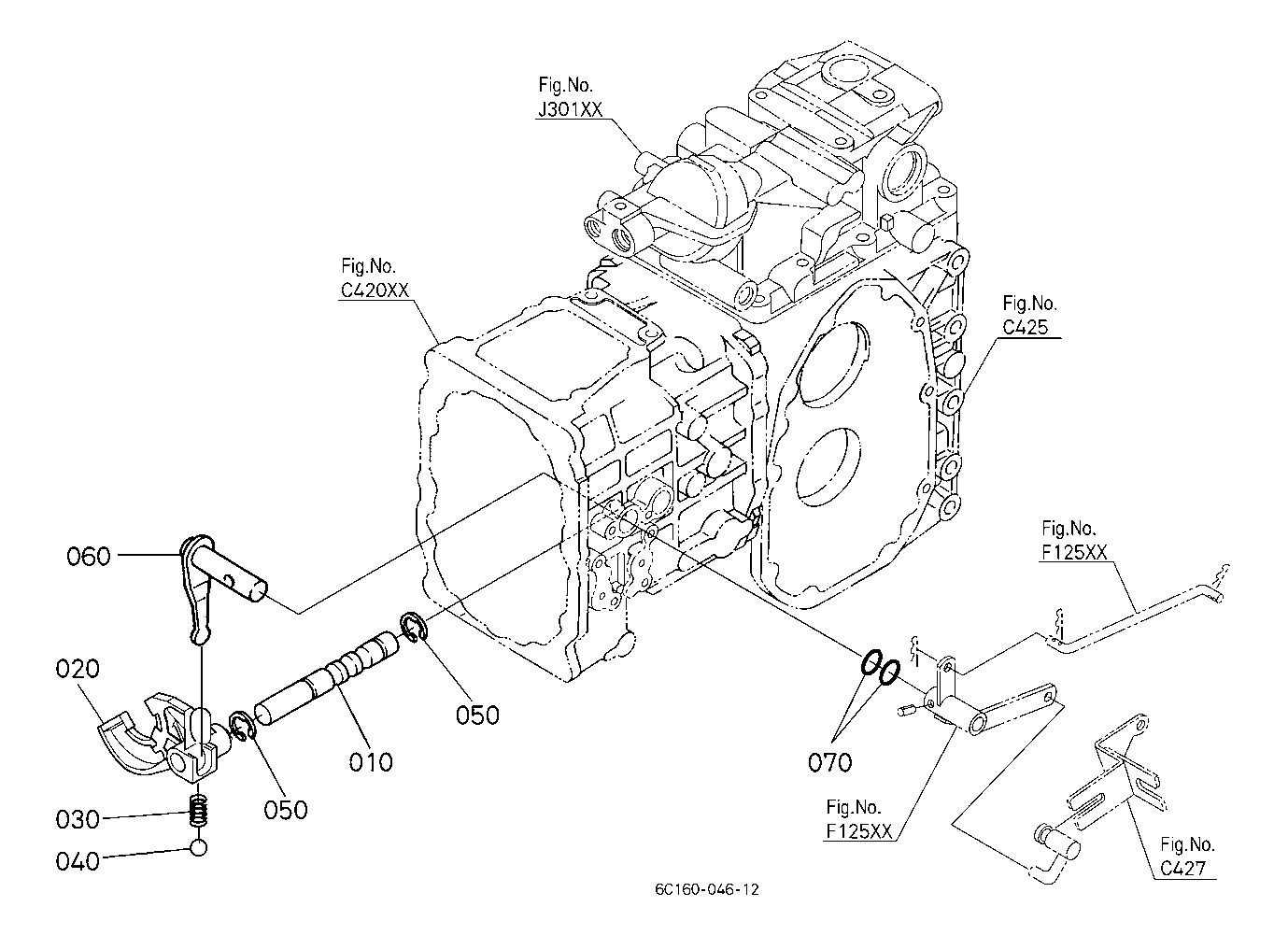 Fig.No.
J301XX

Fig.No.
C420XX

Fig.No.
C425

Fig.No.
F125XX

060

020

050

010

050

070

030

040

Fig.No.
F125XX

Fig.No.
C427

6C160-046-12